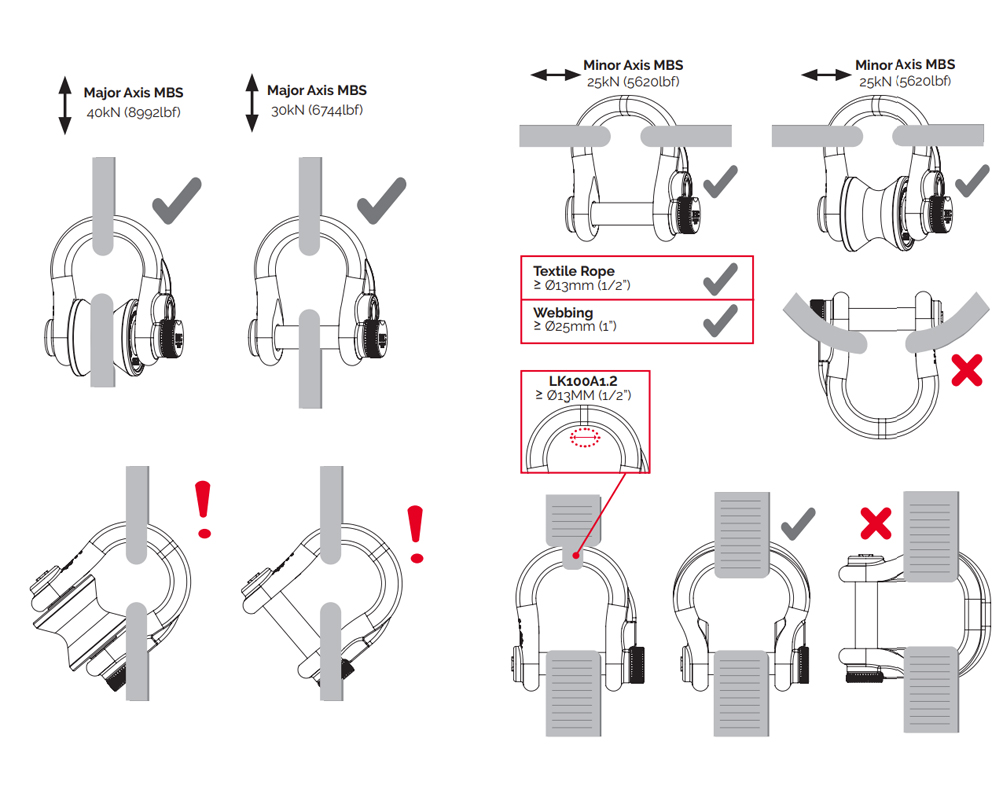 Major Axis MBS
40kN (8992lbf)

Major Axis MBS
30kN (6744lbf)

Minor Axis MBS
25kN (5620lbf)

Minor Axis MBS
25kN (5620lbf)

Textile Rope
≥ Ø13mm (1/2")

Webbing
≥ Ø25mm (1")

LK100A1.2
≥ Ø13MM (1/2")